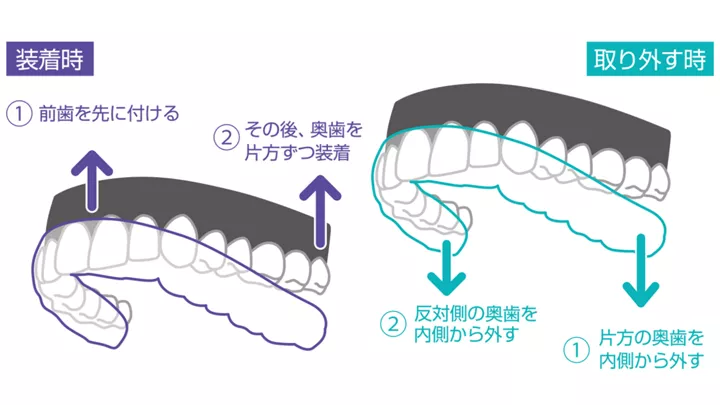 装着時

① 前歯を先に付ける

② その後、奥歯を片方ずつ装着

取り外す時

② 反対側の奥歯を内側から外す

① 片方の奥歯を内側から外す