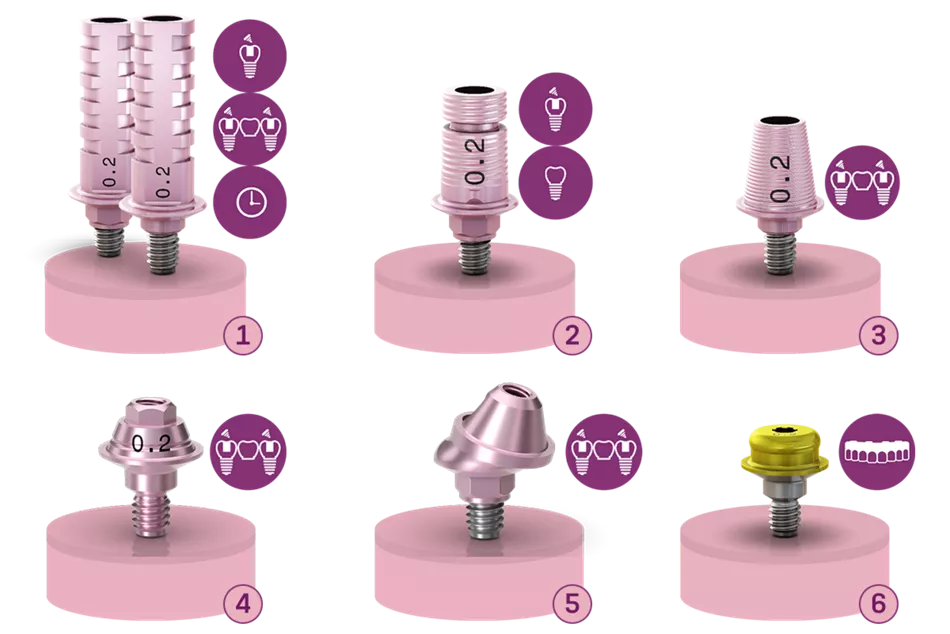 0.2
0.2
1
0.2
2
0.2
3
0.2
4
5
6