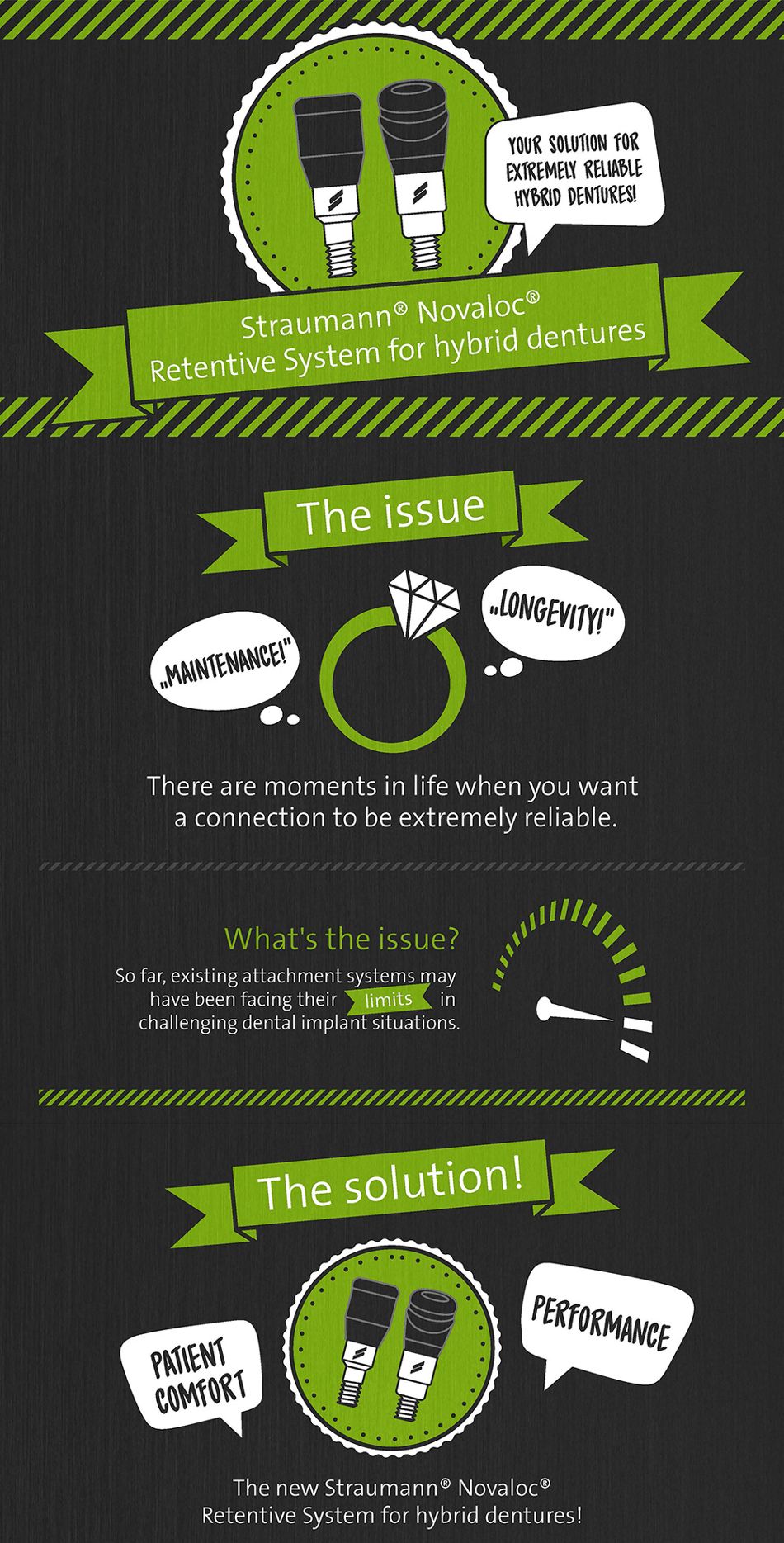 YOUR SOLUTION FOR EXTREMELY RELIABLE HYBRID DENTURES!

Straumann® Novaloc® Retentive System for hybrid dentures

The issue

„MAINTENANCE!"

„LONGEVITY!"

There are moments in life when you want a connection to be extremely reliable.

What's the issue?

So far, existing attachment systems may have been facing their limits in challenging dental implant situations.

The solution!

PATIENT COMFORT

PERFORMANCE

The new Straumann® Novaloc® Retentive System for hybrid dentures!