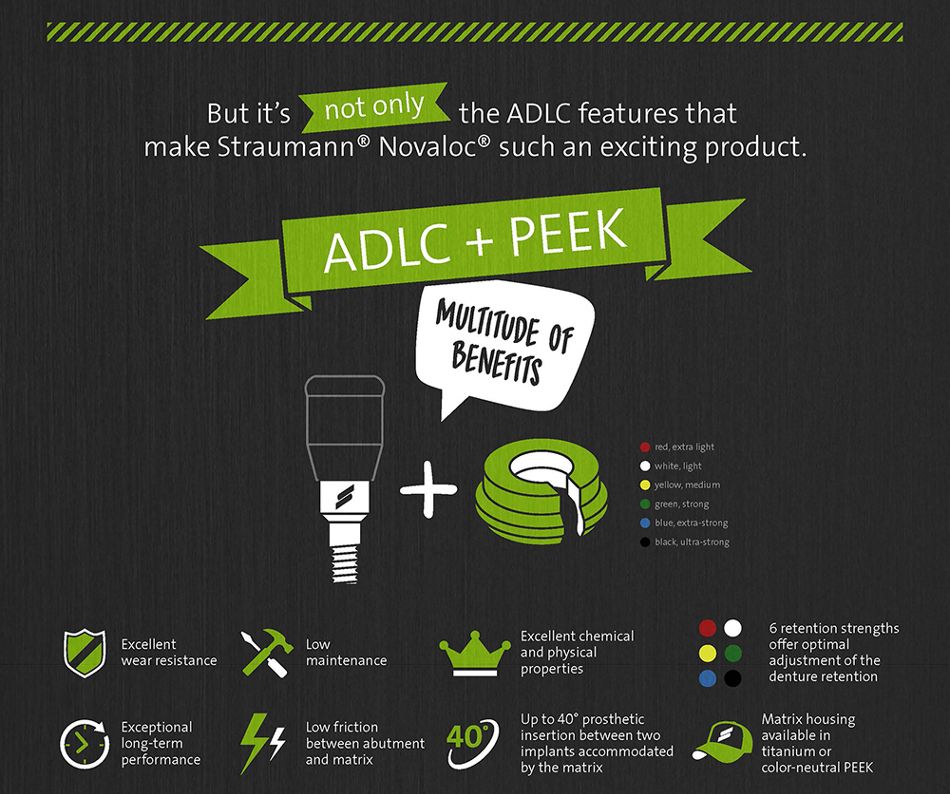 But it's not only the ADLC features that make Straumann® Novaloc® such an exciting product.

ADLC + PEEK

MULTITUDE OF BENEFITS

red, extra light
white, light
yellow, medium
green, strong
blue, extra-strong
black, ultra-strong

Excellent wear resistance

Low maintenance

Excellent chemical and physical properties

6 retention strengths offer optimal adjustment of the denture retention

Exceptional long-term performance

Low friction between abutment and matrix

40°

Up to 40° prosthetic insertion between two implants accommodated by the matrix

Matrix housing available in titanium or color-neutral PEEK