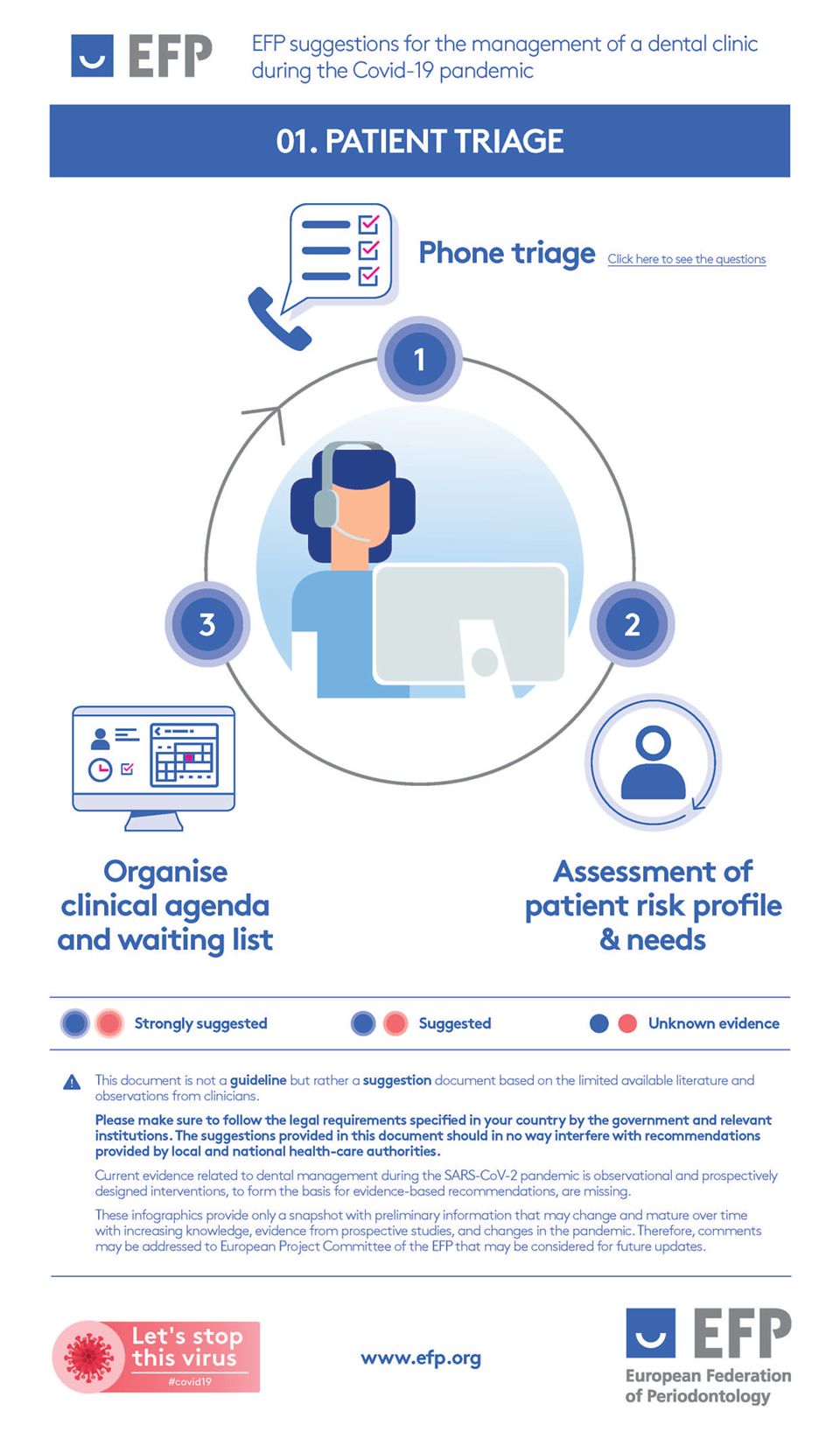 EFP

EFP suggestions for the management of a dental clinic during the Covid-19 pandemic

01. PATIENT TRIAGE

Phone triage Click here to see the questions

1

2

3

Organise clinical agenda and waiting list

Assessment of patient risk profile & needs

Strongly suggested

Suggested

Unknown evidence

This document is not a guideline but rather a suggestion document based on the limited available literature and observations from clinicians.

Please make sure to follow the legal requirements specified in your country by the government and relevant institutions. The suggestions provided in this document should in no way interfere with recommendations provided by local and national health-care authorities.

Current evidence related to dental management during the SARS-CoV-2 pandemic is observational and prospectively designed interventions, to form the basis for evidence-based recommendations, are missing.

These infographics provide only a snapshot with preliminary information that may change and mature over time with increasing knowledge, evidence from prospective studies, and changes in the pandemic. Therefore, comments may be addressed to European Project Committee of the EFP that may be considered for future updates.

Let's stop this virus #covid19

www.efp.org

EFP European Federation of Periodontology